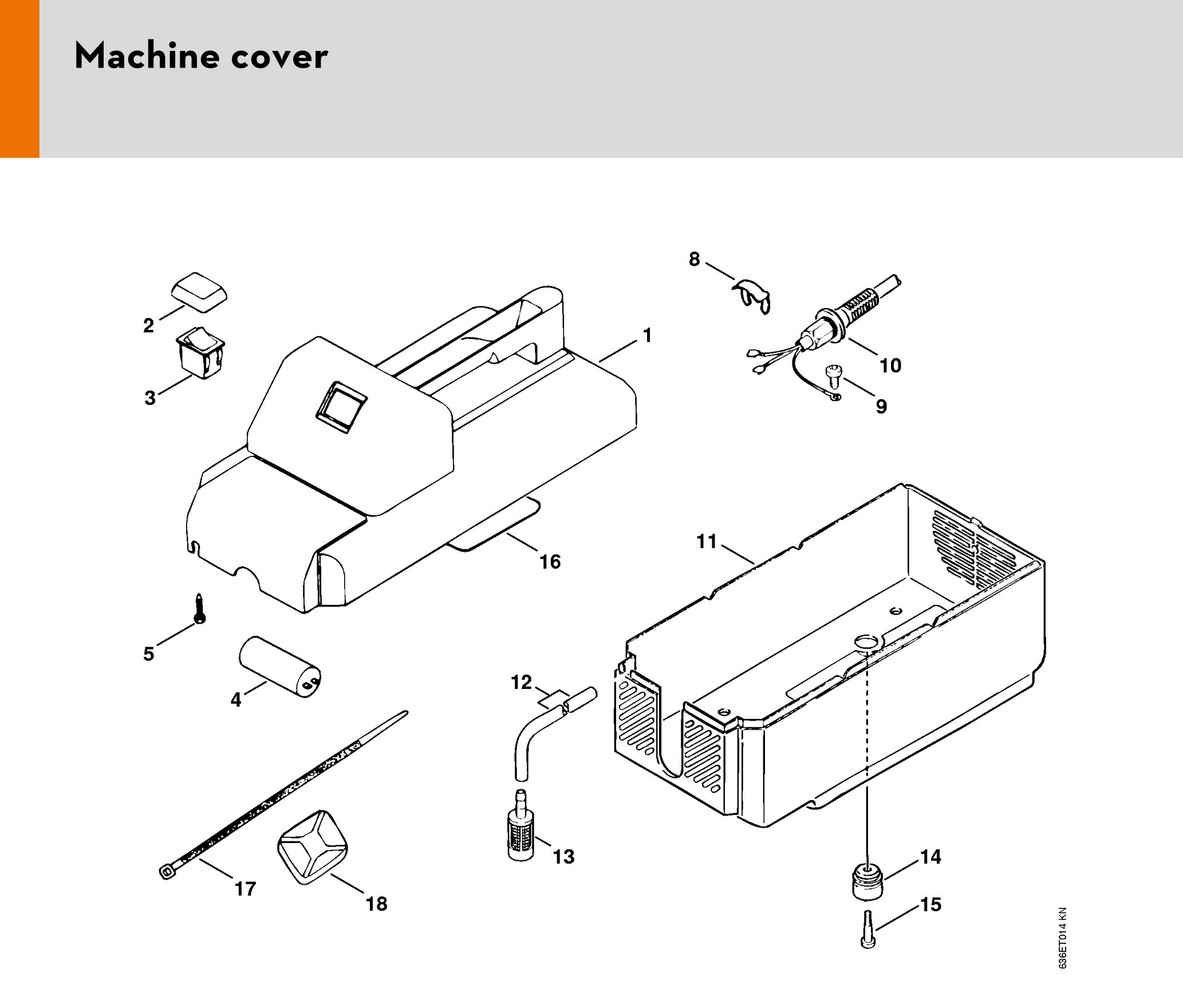 Machine cover

8
2
1
10
3
9
11
16
5
4
12
13
14
17
18
15
636ET014 KN